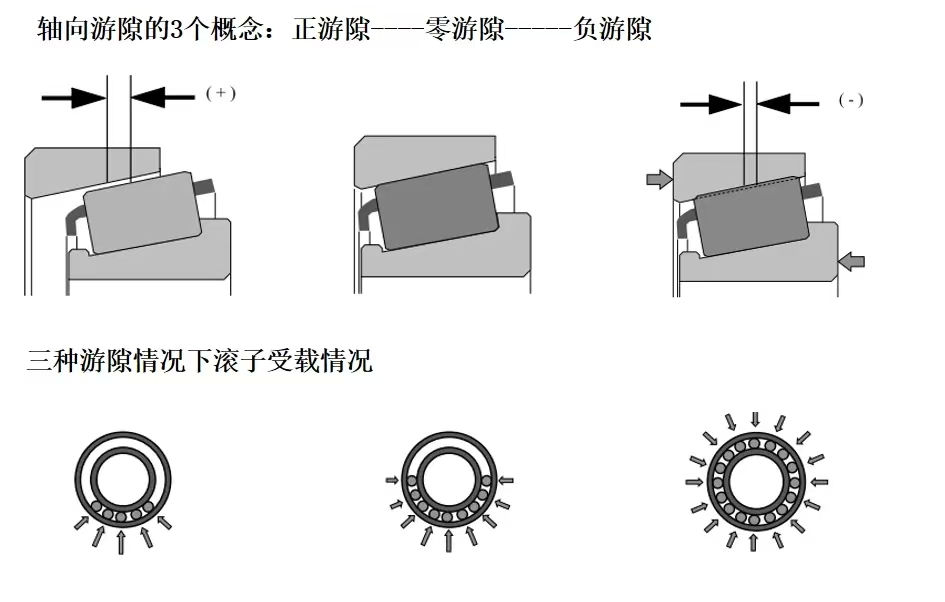 轴向游隙的3个概念：正游隙----零游隙-----负游隙

(+)

(-)

三种游隙情况下滚子受载情况